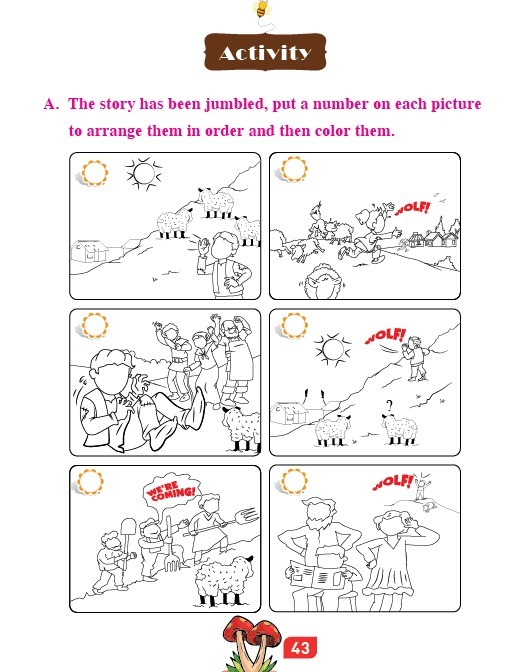 Activity

A. The story has been jumbled, put a number on each picture to arrange them in order and then color them.

WOLF!

WOLF!

WE'RE COMING!

WOLF!

43